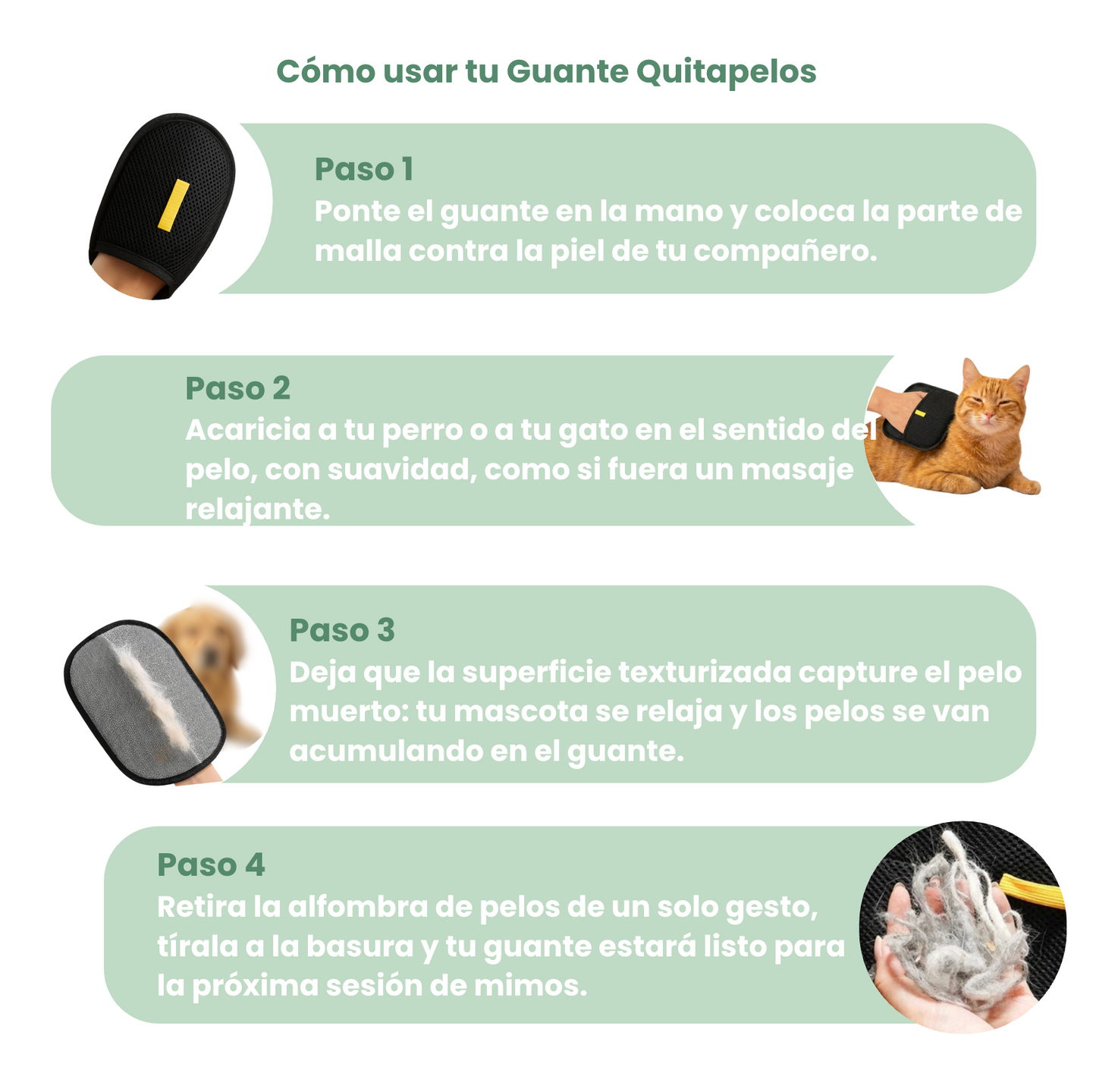 Cómo usar tu Guante Quitapelos

Paso 1
Ponte el guante en la mano y coloca la parte de malla contra la piel de tu compañero.

Paso 2
Acaricia a tu perro o a tu gato en el sentido del pelo, con suavidad, como si fuera un masaje relajante.

Paso 3
Deja que la superficie texturizada capture el pelo muerto: tu mascota se relaja y los pelos se van acumulando en el guante.

Paso 4
Retira la alfombra de pelos de un solo gesto, tírala a la basura y tu guante estará listo para la próxima sesión de mimos.