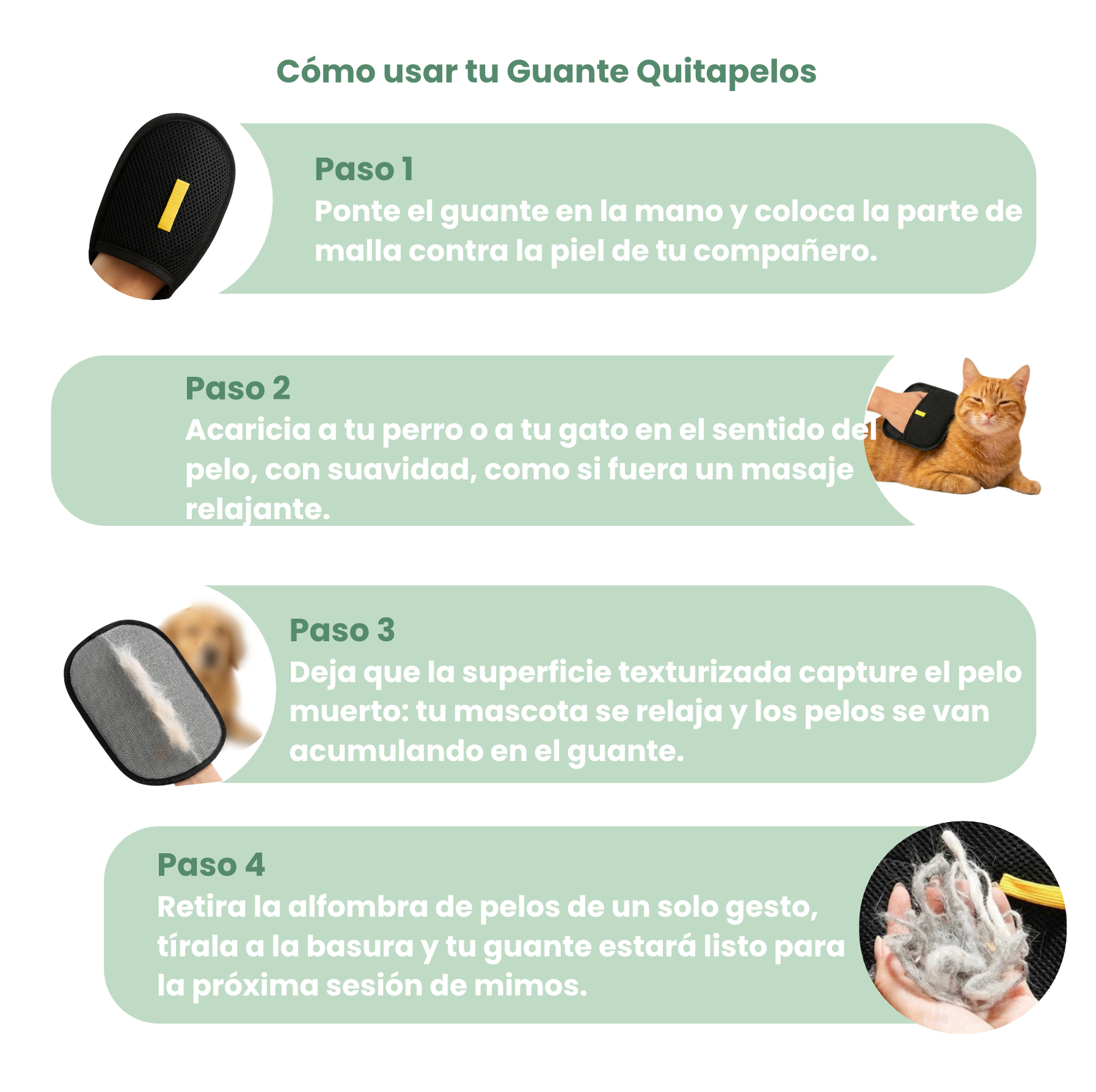 Cómo usar tu Guante Quitapelos

Paso 1
Ponte el guante en la mano y coloca la parte de malla contra la piel de tu compañero.

Paso 2
Acaricia a tu perro o a tu gato en el sentido del pelo, con suavidad, como si fuera un masaje relajante.

Paso 3
Deja que la superficie texturizada capture el pelo muerto: tu mascota se relaja y los pelos se van acumulando en el guante.

Paso 4
Retira la alfombra de pelos de un solo gesto, tírala a la basura y tu guante estará listo para la próxima sesión de mimos.